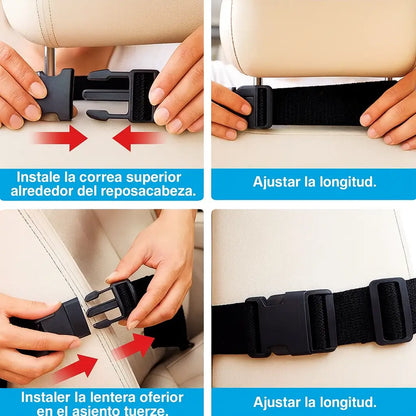 Instale la correa superior alrededor del reposacabeza.

Ajustar la longitud.

Instaler la lentera oferior en el asiento tuerze.

Ajustar la longitud.