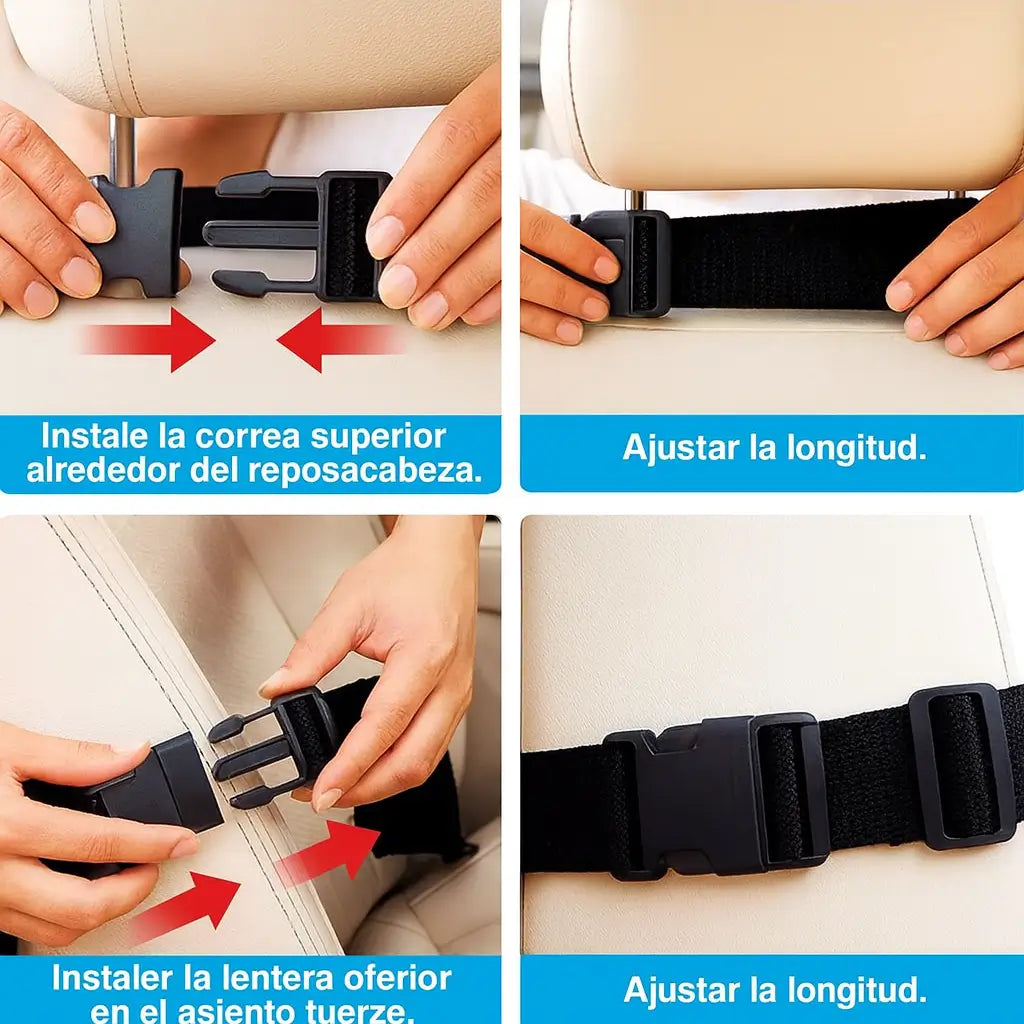 Instale la correa superior alrededor del reposacabeza.

Ajustar la longitud.

Instaler la lentera oferior en el asiento tuerze.

Ajustar la longitud.